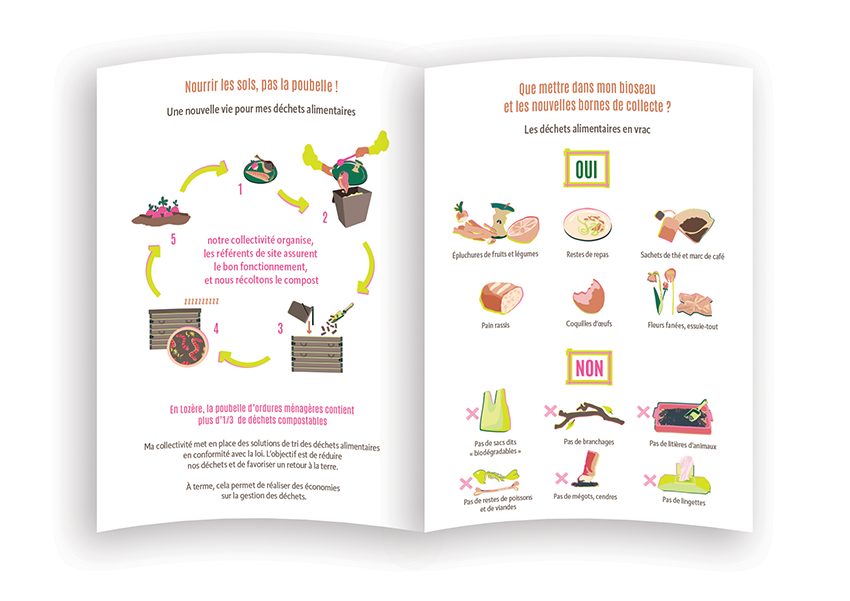 Nourrir les sols, pas la poubelle !

Une nouvelle vie pour mes déchets alimentaires

1

2

3

4

5

zzzzzzzzz

notre collectivité organise, les référents de site assurent le bon fonctionnement, et nous récoltons le compost

En Lozère, la poubelle d'ordures ménagères contient plus d'1/3 de déchets compostables

Ma collectivité met en place des solutions de tri des déchets alimentaires en conformité avec la loi. L'objectif est de réduire nos déchets et de favoriser un retour à la terre.

À terme, cela permet de réaliser des économies sur la gestion des déchets.

Que mettre dans mon bioseau et les nouvelles bornes de collecte ?

Les déchets alimentaires en vrac

OUI

Épluchures de fruits et légumes

Restes de repas

Sachets de thé et marc de café

Pain rassis

Coquilles d'œufs

Fleurs fanées, essuie-tout

NON

Pas de sacs dits « biodégradables »

Pas de branchages

Pas de litières d'animaux

Pas de restes de poissons et de viandes

Pas de mégots, cendres

Pas de lingettes